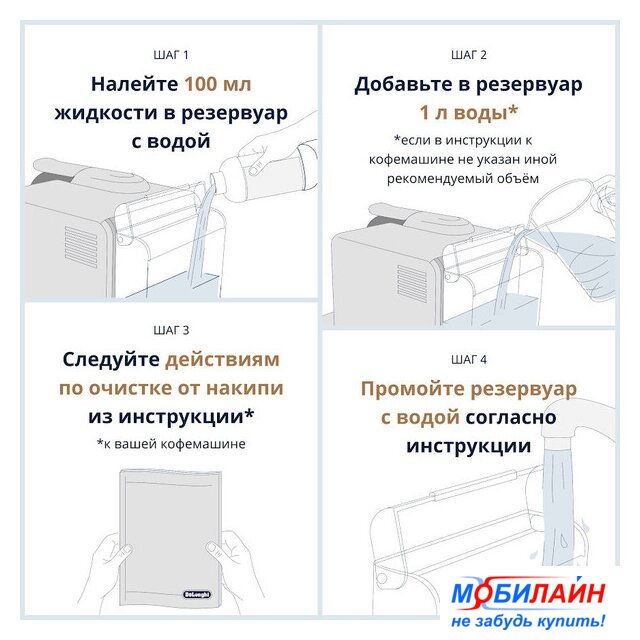 ШАГ 1

Налейте 100 мл жидкости в резервуар с водой

ШАГ 2

Добавьте в резервуар 1 л воды*

*если в инструкции к кофемашине не указан иной рекомендуемый объём

ШАГ 3

Следуйте действиям по очистке от накипи из инструкции*

*к вашей кофемашине

DeLonghi

ШАГ 4

Промойте резервуар с водой согласно инструкции

МОБИЛАЙН
не забудь купить!