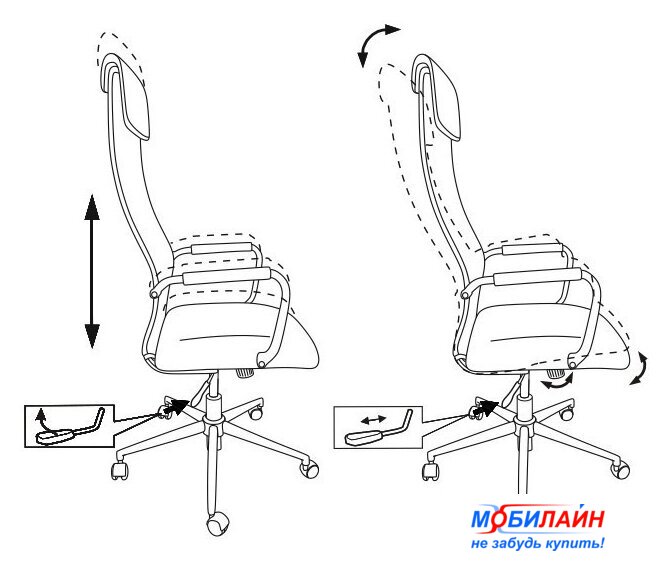 МОБИЛАЙН
не забудь купить!