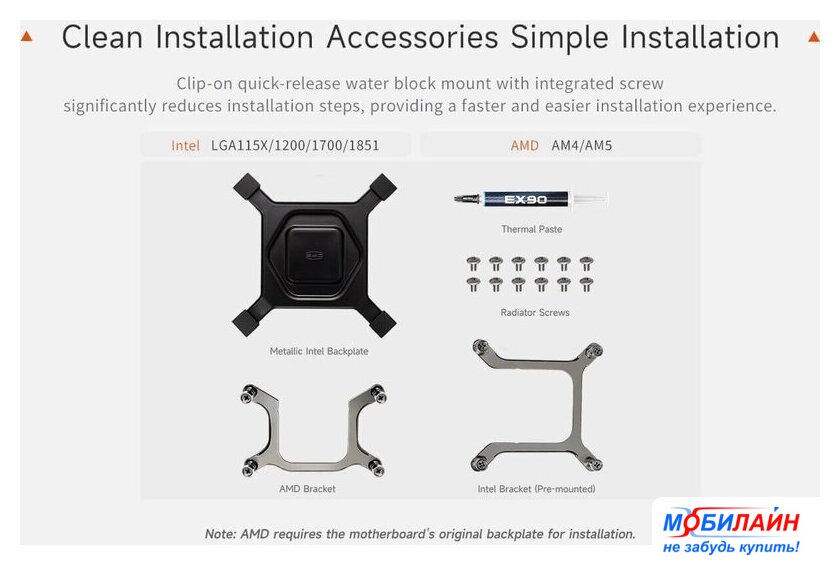 Clean Installation Accessories Simple Installation

Clip-on quick-release water block mount with integrated screw significantly reduces installation steps, providing a faster and easier installation experience.

Intel LGA115X/1200/1700/1851

AMD AM4/AM5

EX90

Thermal Paste

Radiator Screws

Metallic Intel Backplate

AMD Bracket

Intel Bracket (Pre-mounted)

Note: AMD requires the motherboard's original backplate for installation.

МОБИЛАЙН
не забудь купить!