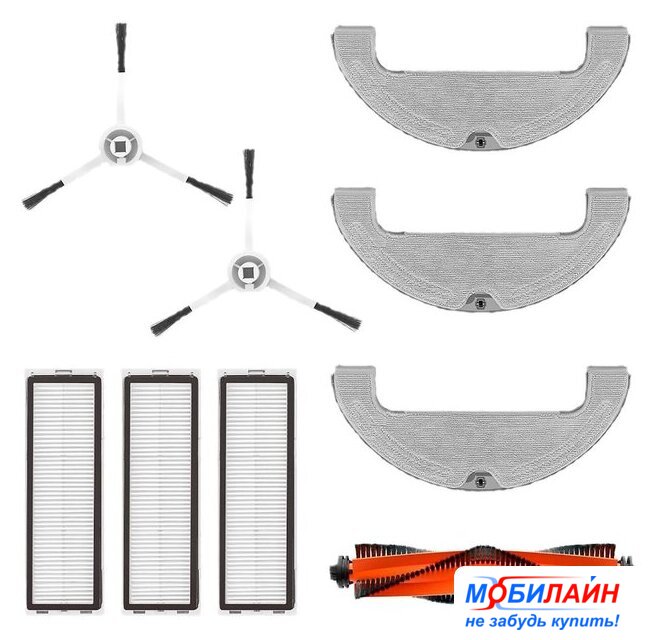 МОБИЛАЙН
не забудь купить!