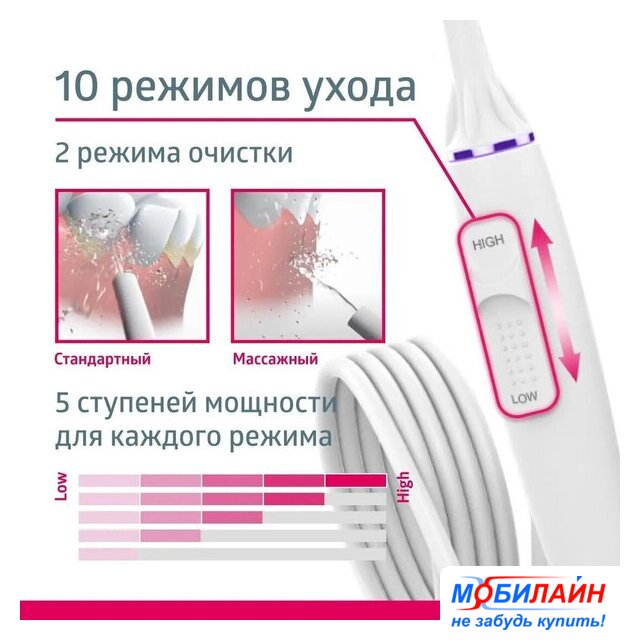 10 режимов ухода

2 режима очистки

HIGH

LOW

Стандартный

Массажный

5 ступеней мощности для каждого режима

Low

High

МОБИЛАЙН
не забудь купить!