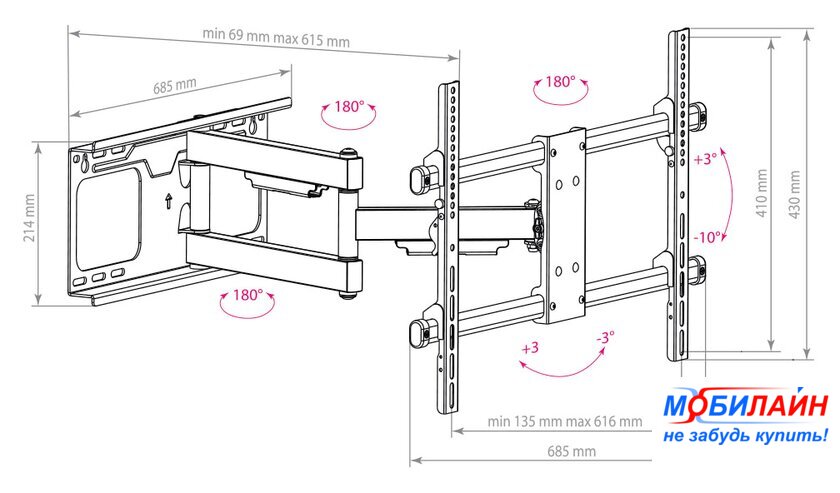 min 69 mm max 615 mm

685 mm

180°

180°

214 mm

180°

+3°

-10°

410 mm

430 mm

+3

-3°

min 135 mm max 616 mm

685 mm

МОБИЛАЙН
не забудь купить!