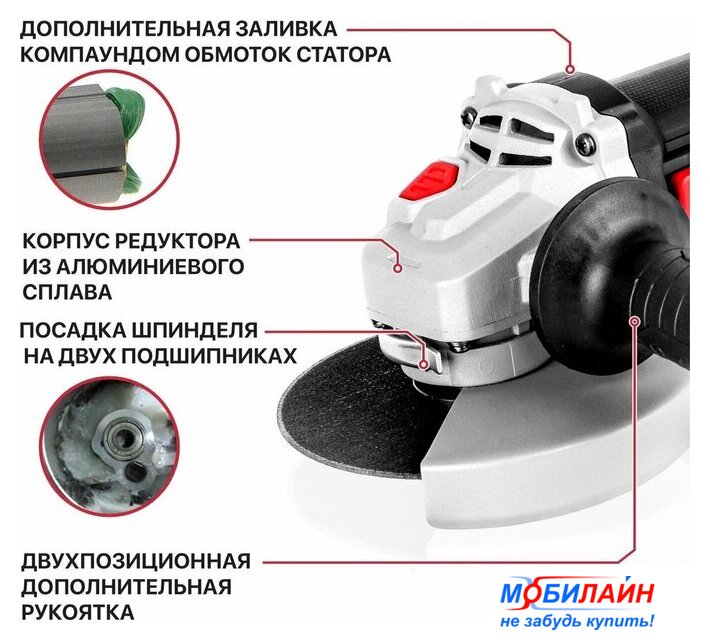 ДОПОЛНИТЕЛЬНАЯ ЗАЛИВКА КОМПАУНДОМ ОБМОТОК СТАТОРА

КОРПУС РЕДУКТОРА ИЗ АЛЮМИНИЕВОГО СПЛАВА

ПОСАДКА ШПИНДЕЛЯ НА ДВУХ ПОДШИПНИКАХ

ДВУХПОЗИЦИОННАЯ ДОПОЛНИТЕЛЬНАЯ РУКОЯТКА

МОБИЛАЙН
не забудь купить!