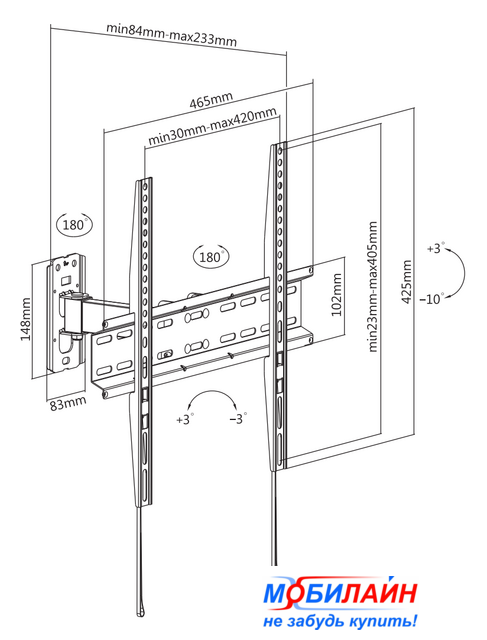 min84mm-max233mm

465mm

min30mm-max420mm

180°

180°

148mm

83mm

102mm

min23mm-max405mm

425mm

+3°

−10°

+3°

−3°

МОБИЛАЙН
не забудь купить!