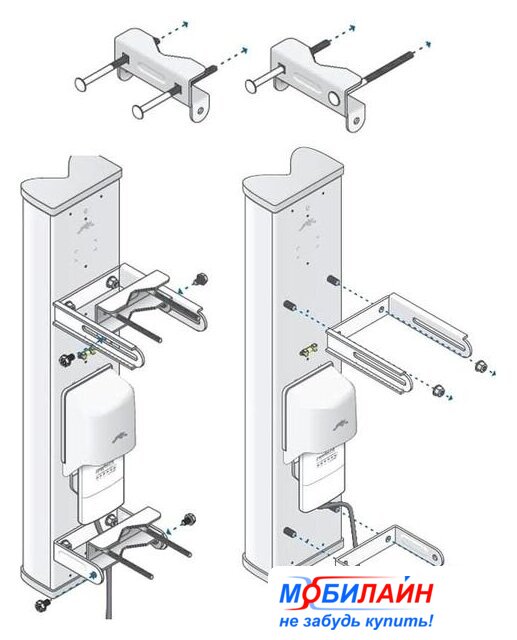 МОБИЛАЙН
не забудь купить!