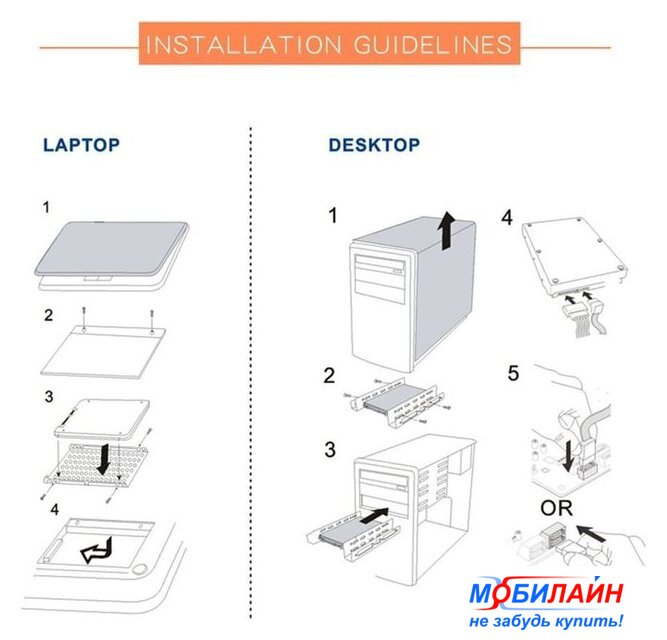 INSTALLATION GUIDELINES

LAPTOP

1

2

3

4

DESKTOP

1

2

3

4

5

OR

МОБИЛАЙН
не забудь купить!