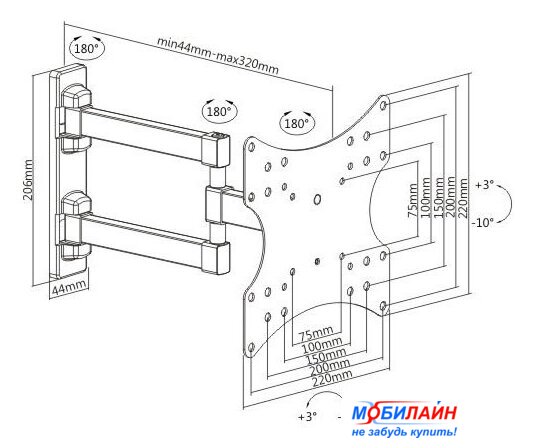 180°
min44mm-max320mm
180°
180°
206mm
44mm
75mm
100mm
150mm
200mm
220mm
+3°
-10°
75mm
100mm
150mm
200mm
220mm
+3°
-
МОБИЛАЙН
не забудь купить!