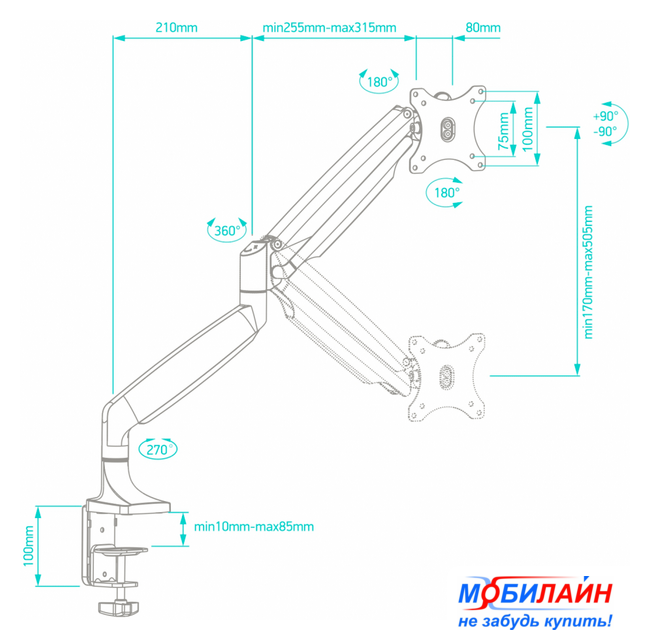 210mm
min255mm-max315mm
80mm
180°
+90°
-90°
75mm
100mm
180°
360°
min170mm-max505mm
270°
min10mm-max85mm
100mm
МОБИЛАЙН
не забудь купить!