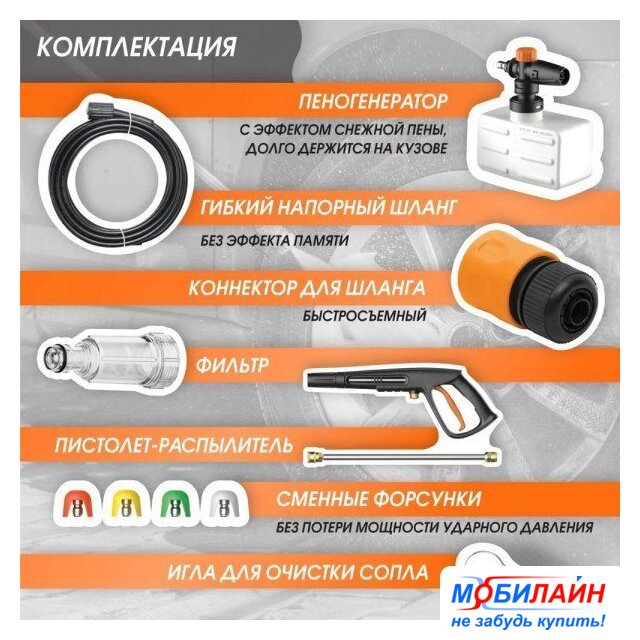 КОМПЛЕКТАЦИЯ

ПЕНОГЕНЕРАТОР

С ЭФФЕКТОМ СНЕЖНОЙ ПЕНЫ, ДОЛГО ДЕРЖИТСЯ НА КУЗОВЕ

ГИБКИЙ НАПОРНЫЙ ШЛАНГ

БЕЗ ЭФФЕКТА ПАМЯТИ

КОННЕКТОР ДЛЯ ШЛАНГА

БЫСТРОСЪЕМНЫЙ

ФИЛЬТР

ПИСТОЛЕТ-РАСПЫЛИТЕЛЬ

СМЕННЫЕ ФОРСУНКИ

БЕЗ ПОТЕРИ МОЩНОСТИ УДАРНОГО ДАВЛЕНИЯ

ИГЛА ДЛЯ ОЧИСТКИ СОПЛА

МОБИЛАЙН
не забудь купить!