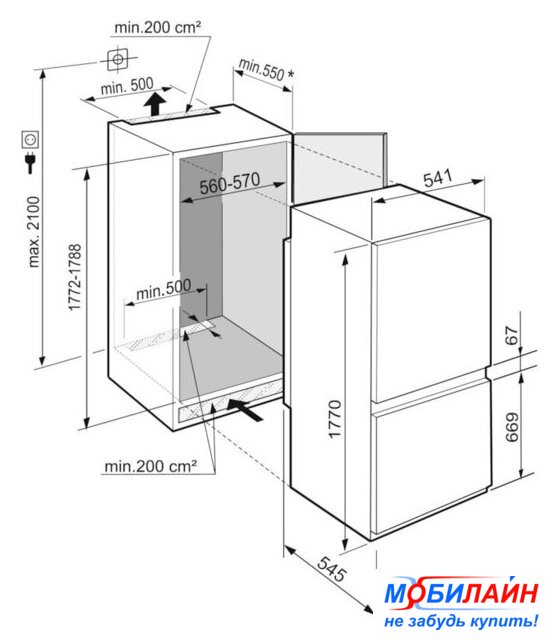 min.200 cm²

min.550 *

min. 500

max. 2100

1772-1788

560-570

541

min.500

67

1770

669

min.200 cm²

545

МОБИЛАЙН
не забудь купить!