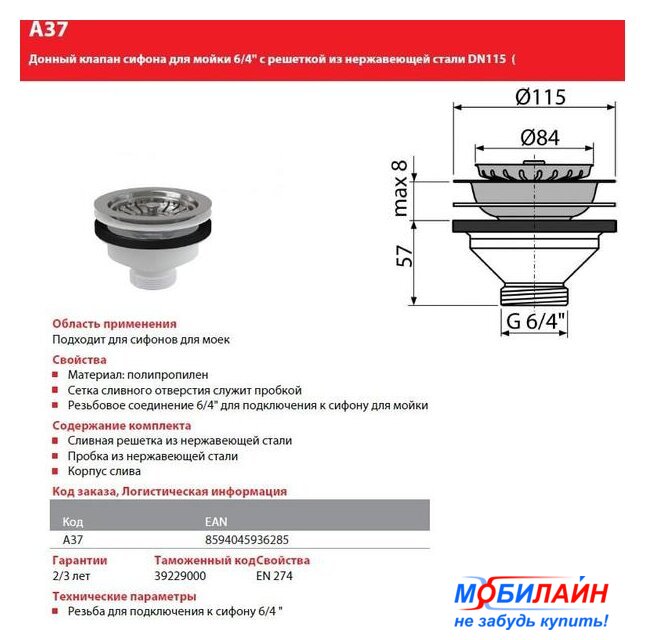 A37

Донный клапан сифона для мойки 6/4" с решеткой из нержавеющей стали DN115 (

Ø115
Ø84
max 8
57
G 6/4"

Область применения
Подходит для сифонов для моек

Свойства
Материал: полипропилен
Сетка сливного отверстия служит пробкой
Резьбовое соединение 6/4" для подключения к сифону для мойки

Содержание комплекта
Сливная решетка из нержавеющей стали
Пробка из нержавеющей стали
Корпус слива

Код заказа, Логистическая информация

| Код | EAN |
|---|---|
| A37 | 8594045936285 |

| Гарантии | Таможенный код | Свойства |
|---|---|---|
| 2/3 лет | 39229000 | EN 274 |

Технические параметры
Резьба для подключения к сифону 6/4 "

МОБИЛАЙН
не забудь купить!