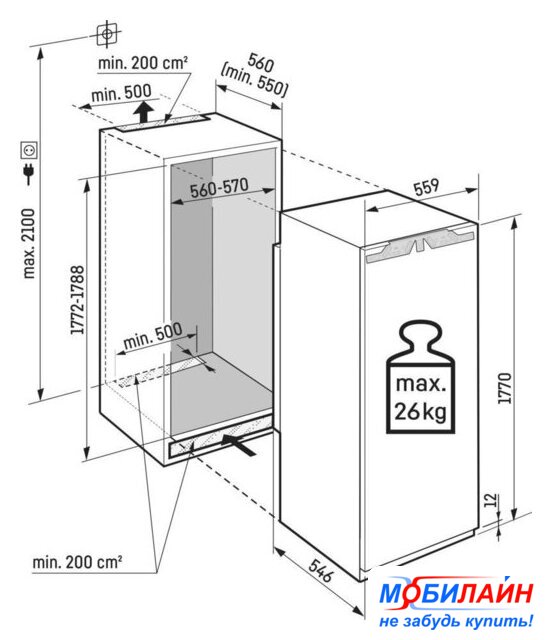 min. 200 cm²
min. 500
560
(min. 550)
max. 2100
560-570
559
1772-1788
min. 500
max.
26 kg
1770
12
min. 200 cm²
546
МОБИЛАЙН
не забудь купить!