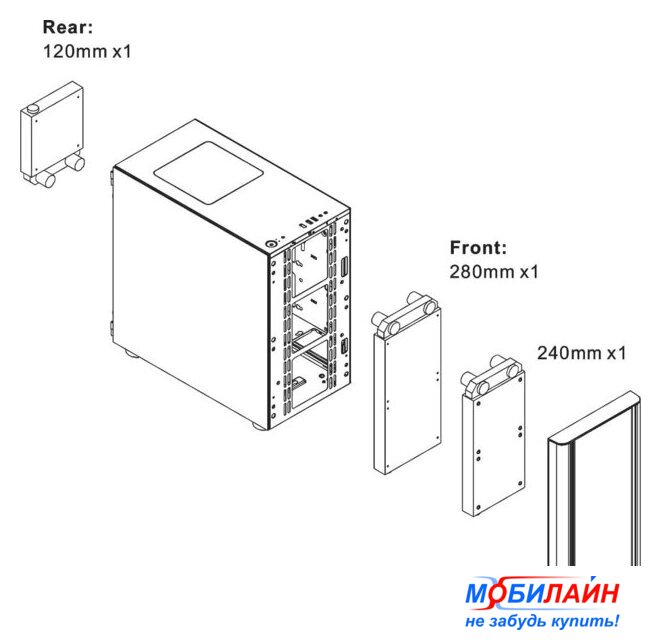 Rear:
120mm x1

Front:
280mm x1

240mm x1

МОБИЛАЙН
не забудь купить!