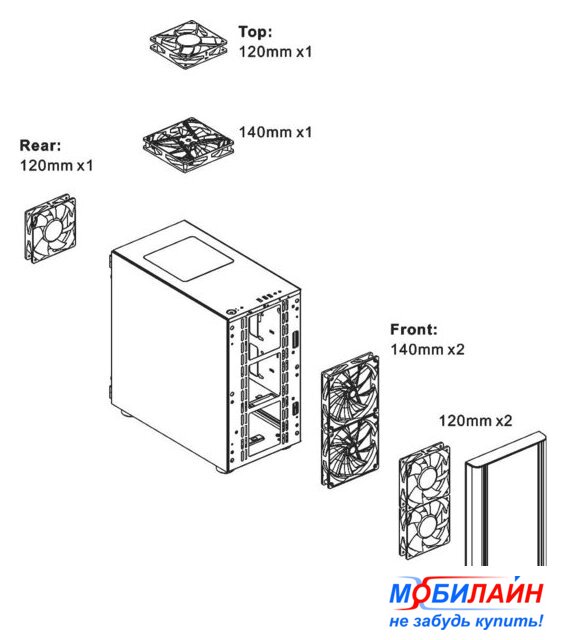 Top:
120mm x1

140mm x1

Rear:
120mm x1

Front:
140mm x2

120mm x2

МОБИЛАЙН
не забудь купить!