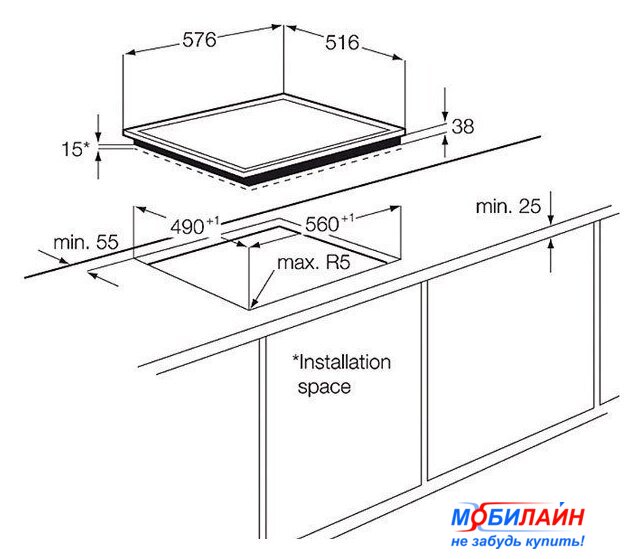 576
516
38
15*
min. 25
$490^{+1}$
$560^{+1}$
min. 55
max. R5
*Installation space

МОБИЛАЙН
не забудь купить!