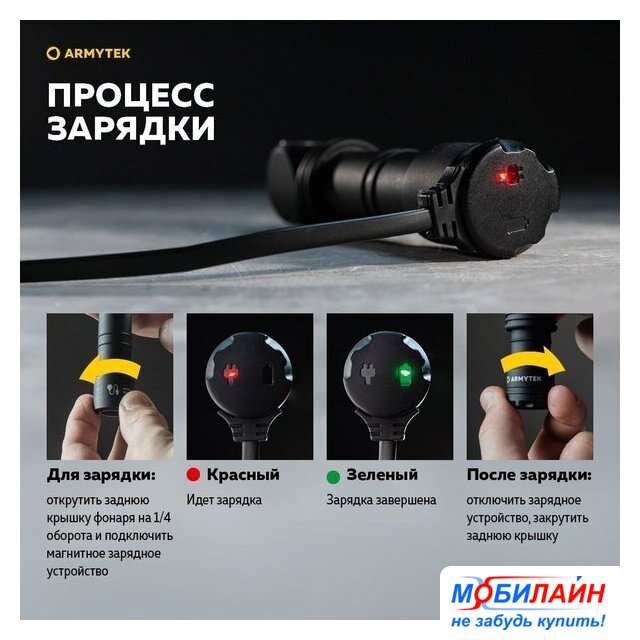 ARMYTEK

ПРОЦЕСС ЗАРЯДКИ

ARMYTEK

Для зарядки:

открутить заднюю крышку фонаря на 1/4 оборота и подключить магнитное зарядное устройство

Красный

Идет зарядка

Зеленый

Зарядка завершена

После зарядки:

отключить зарядное устройство, закрутить заднюю крышку

МОБИЛАЙН
не забудь купить!