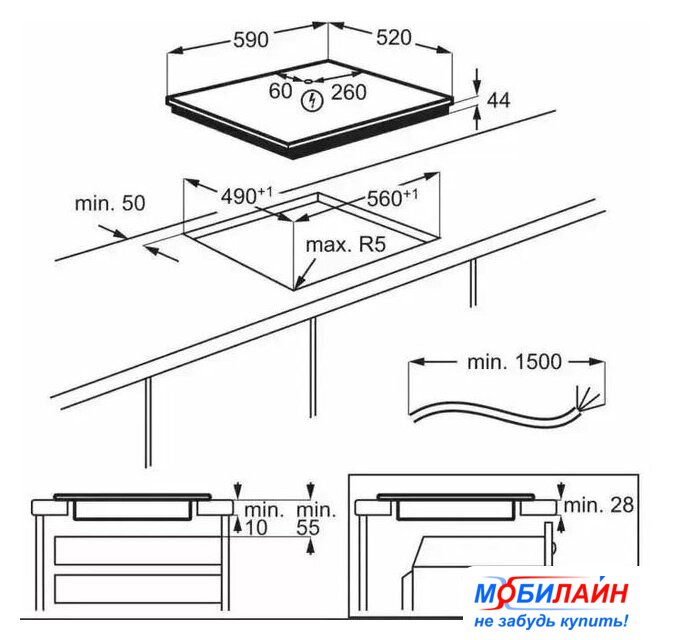 590
520
60
260
44
min. 50
$490^{+1}$
$560^{+1}$
max. R5
min. 1500
min.
10
min.
55
min. 28
МОБИЛАЙН
не забудь купить!