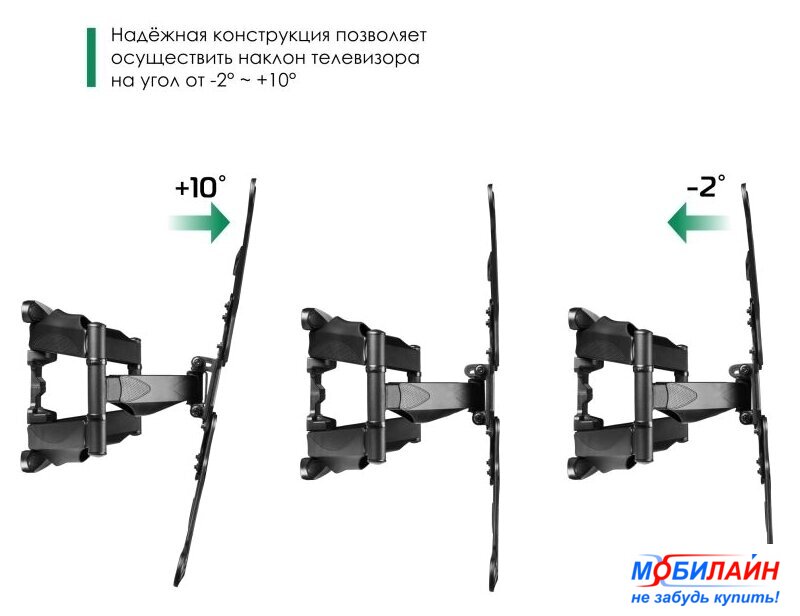 Надёжная конструкция позволяет осуществить наклон телевизора на угол от -2° ~ +10°

+10°

-2°

МОБИЛАЙН
не забудь купить!