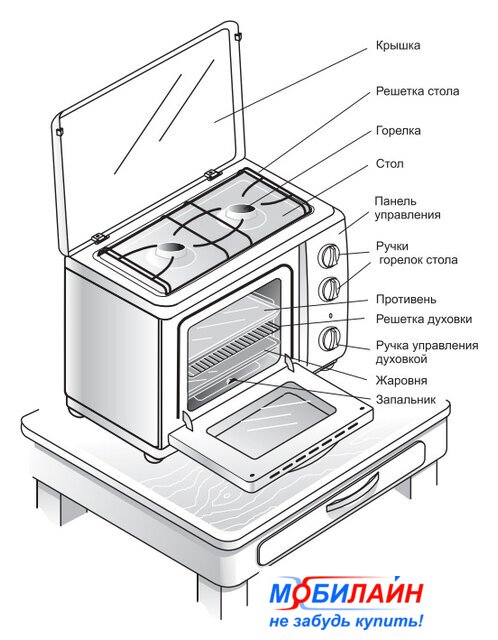 Крышка

Решетка стола

Горелка

Стол

Панель управления

Ручки горелок стола

Противень

Решетка духовки

Ручка управления духовкой

Жаровня

Запальник

МОБИЛАЙН
не забудь купить!