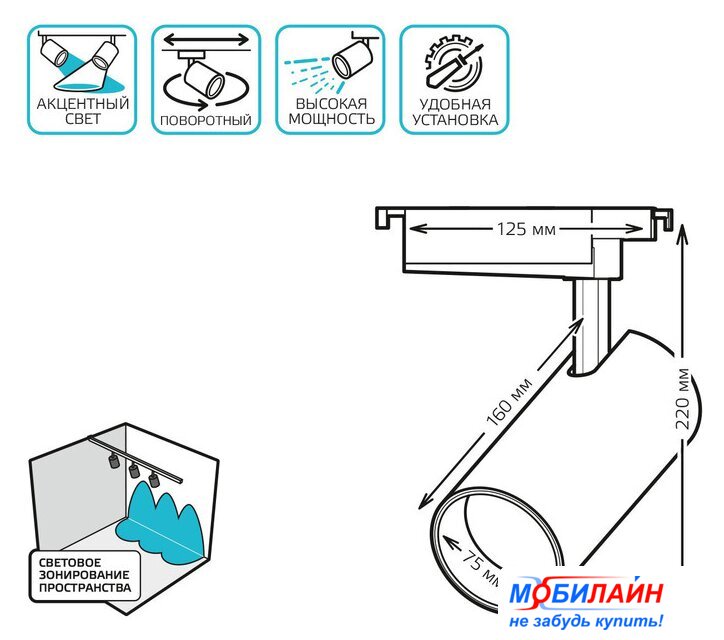 АКЦЕНТНЫЙ СВЕТ

ПОВОРОТНЫЙ

ВЫСОКАЯ МОЩНОСТЬ

УДОБНАЯ УСТАНОВКА

125 мм

160 мм

220 мм

75 мм

СВЕТОВОЕ ЗОНИРОВАНИЕ ПРОСТРАНСТВА

МОБИЛАЙН
не забудь купить!